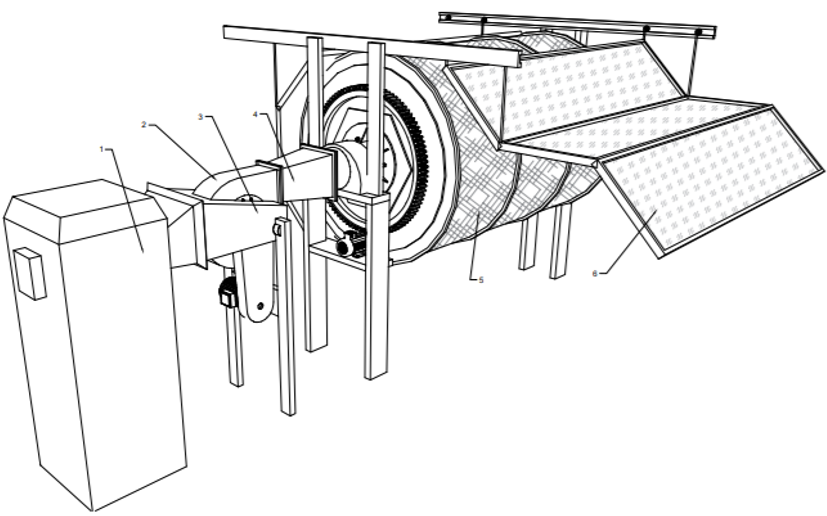 1
2
3
4
5
6