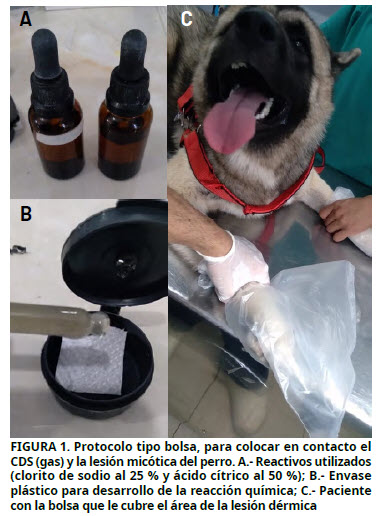 A

B

C

FIGURA 1. Protocolo tipo bolsa, para colocar en contacto el CDS (gas) y la lesión micótica del perro. A.- Reactivos utilizados (clorito de sodio al 25 % y ácido cítrico al 50 %); B.- Envase plástico para desarrollo de la reacción química; C.- Paciente con la bolsa que le cubre el área de la lesión dérmica